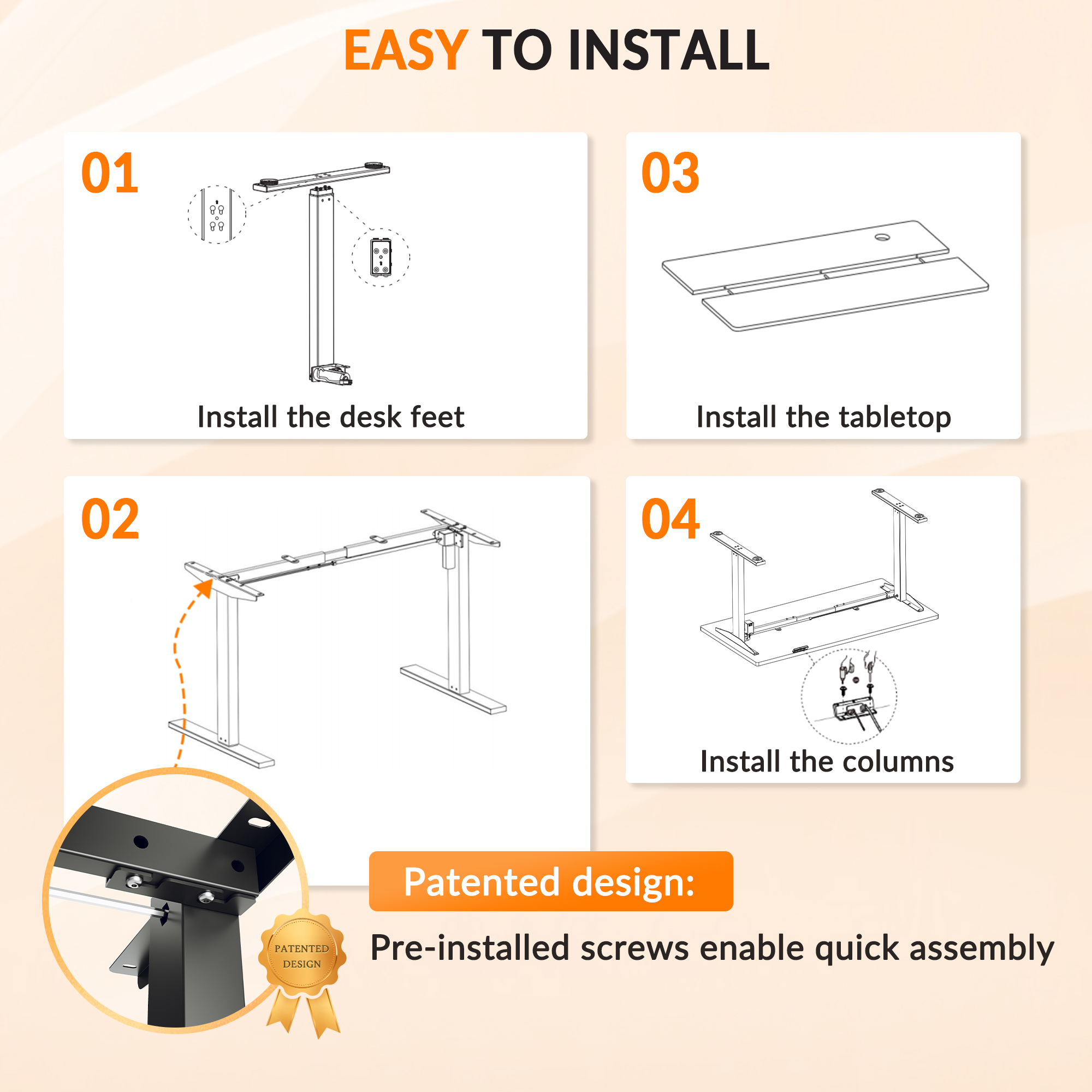 EASY TO INSTALL

01

Install the desk feet

03

Install the tabletop

02

04

Install the columns

PATENTED DESIGN

Patented design:

Pre-installed screws enable quick assembly