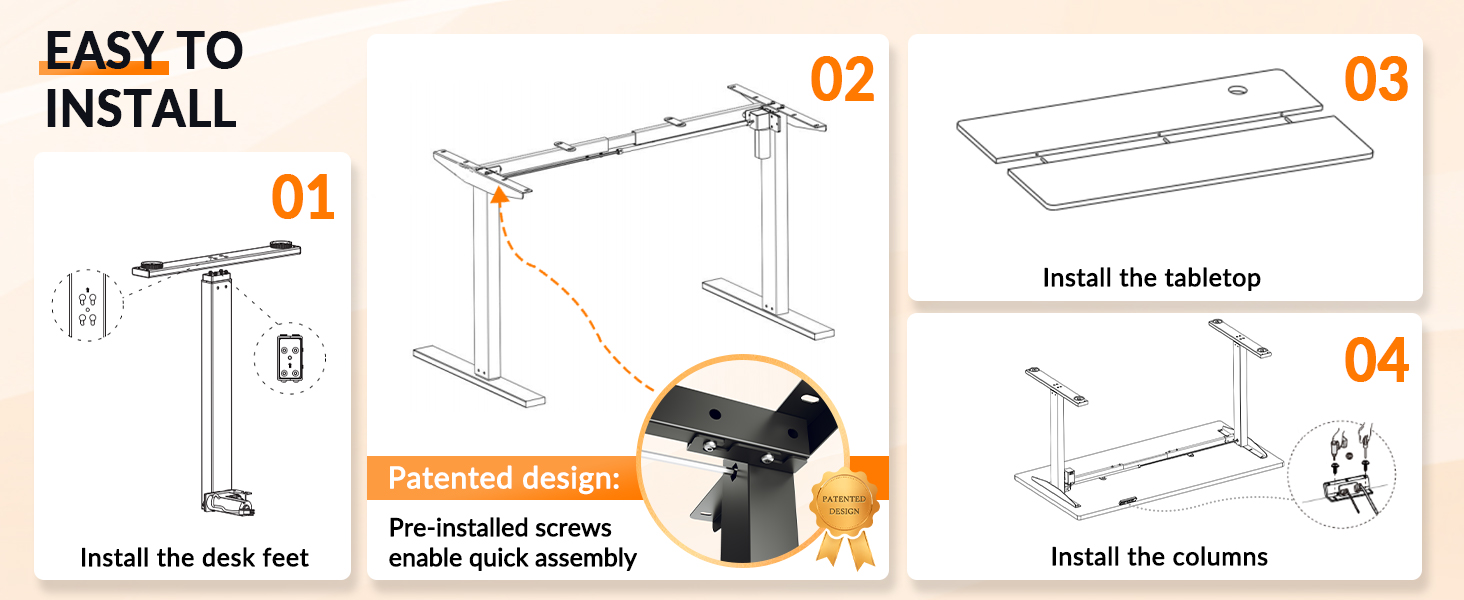 EASY TO INSTALL

01

Install the desk feet

02

Patented design:

Pre-installed screws enable quick assembly

PATENTED DESIGN

03

Install the tabletop

04

Install the columns