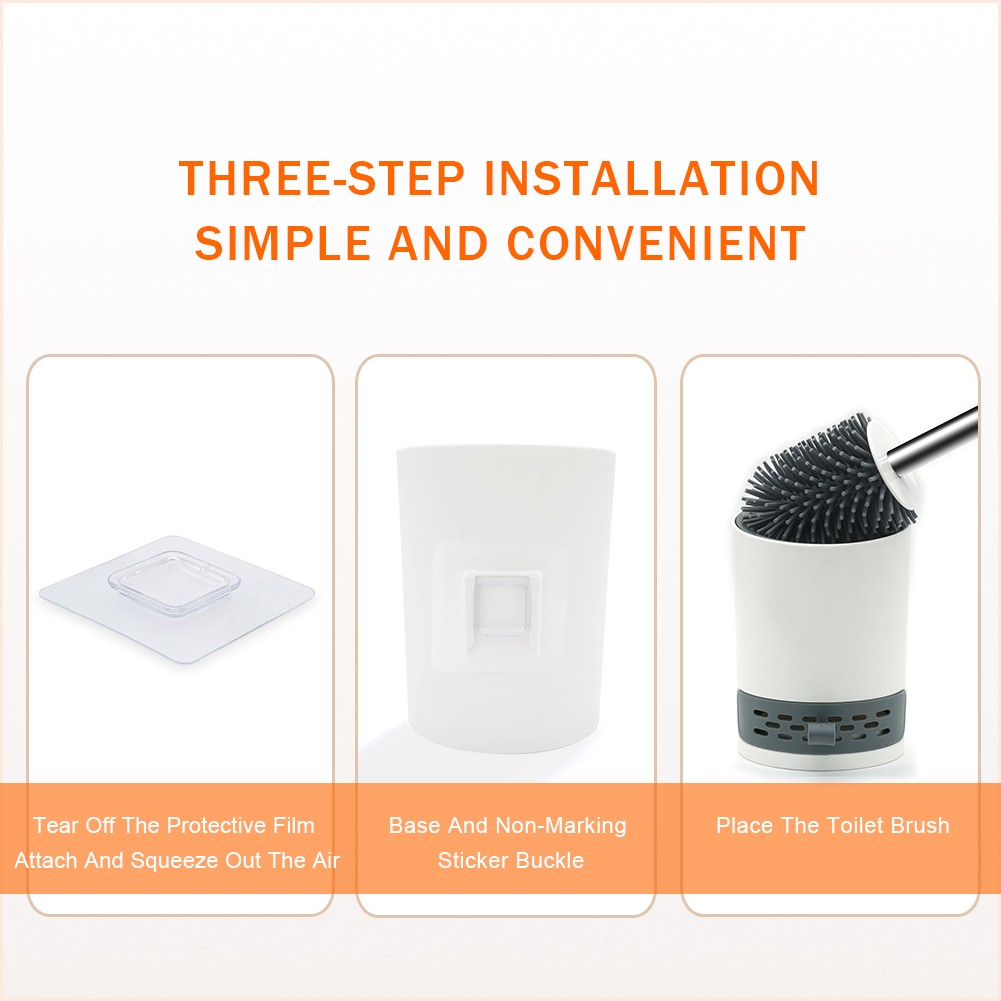 THREE-STEP INSTALLATION
SIMPLE AND CONVENIENT

Tear Off The Protective Film
Attach And Squeeze Out The Air

Base And Non-Marking
Sticker Buckle

Place The Toilet Brush