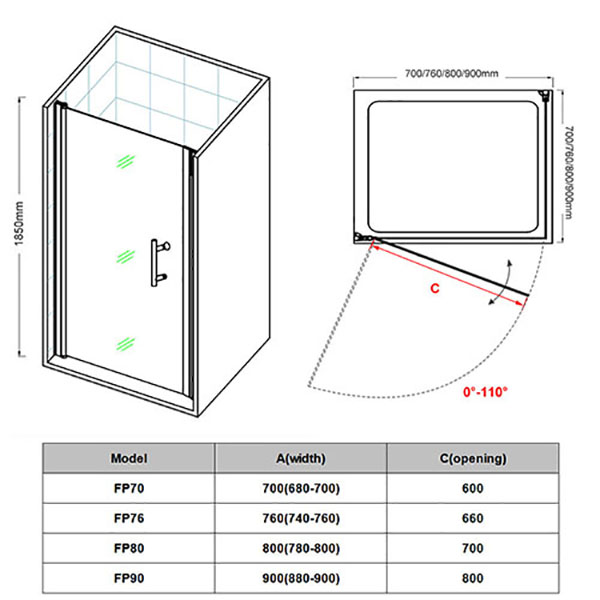 1850mm

700/760/800/900mm

700/760/800/900mm

C

0°-110°

| Model | A(width) | C(opening) |
|---|---|---|
| FP70 | 700(680-700) | 600 |
| FP76 | 760(740-760) | 660 |
| FP80 | 800(780-800) | 700 |
| FP90 | 900(880-900) | 800 |