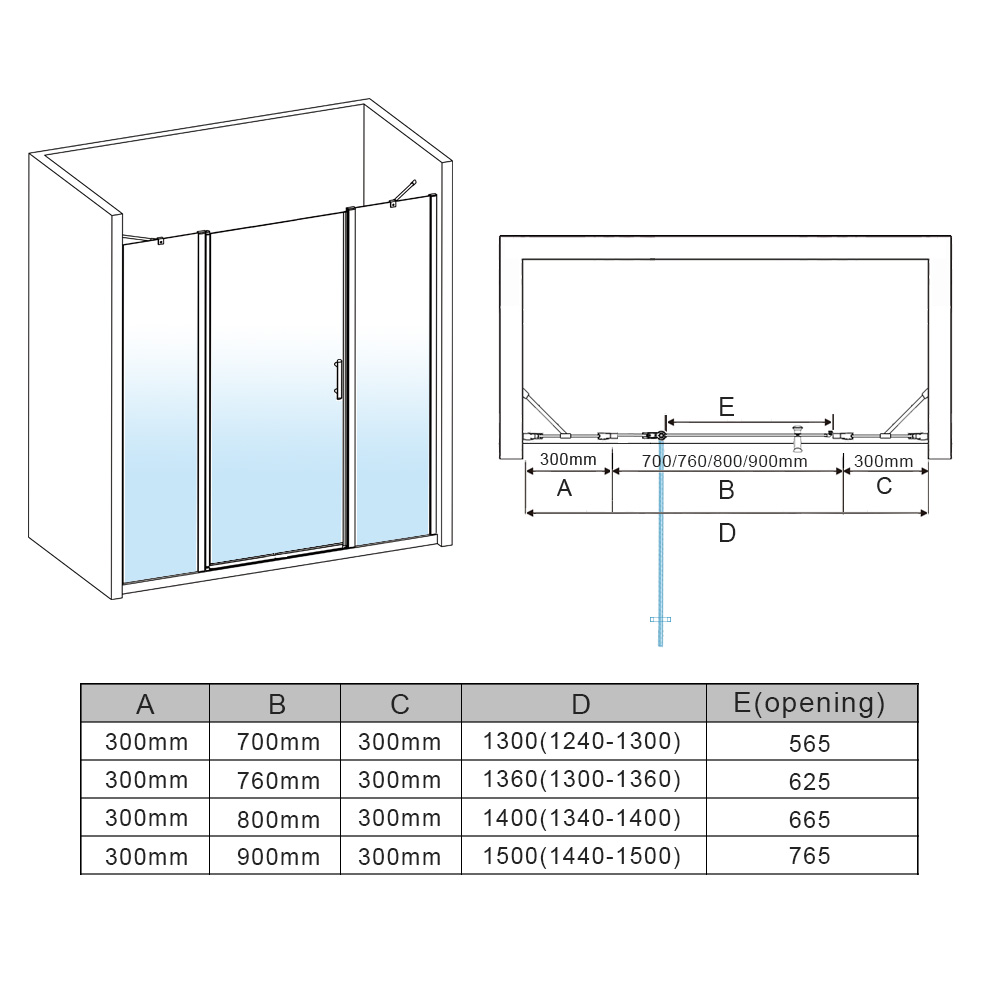 E

300mm
700/760/800/900mm
300mm

A
B
C

D

| A | B | C | D | E(opening) |
|---|---|---|---|---|
| 300mm | 700mm | 300mm | 1300(1240-1300) | 565 |
| 300mm | 760mm | 300mm | 1360(1300-1360) | 625 |
| 300mm | 800mm | 300mm | 1400(1340-1400) | 665 |
| 300mm | 900mm | 300mm | 1500(1440-1500) | 765 |