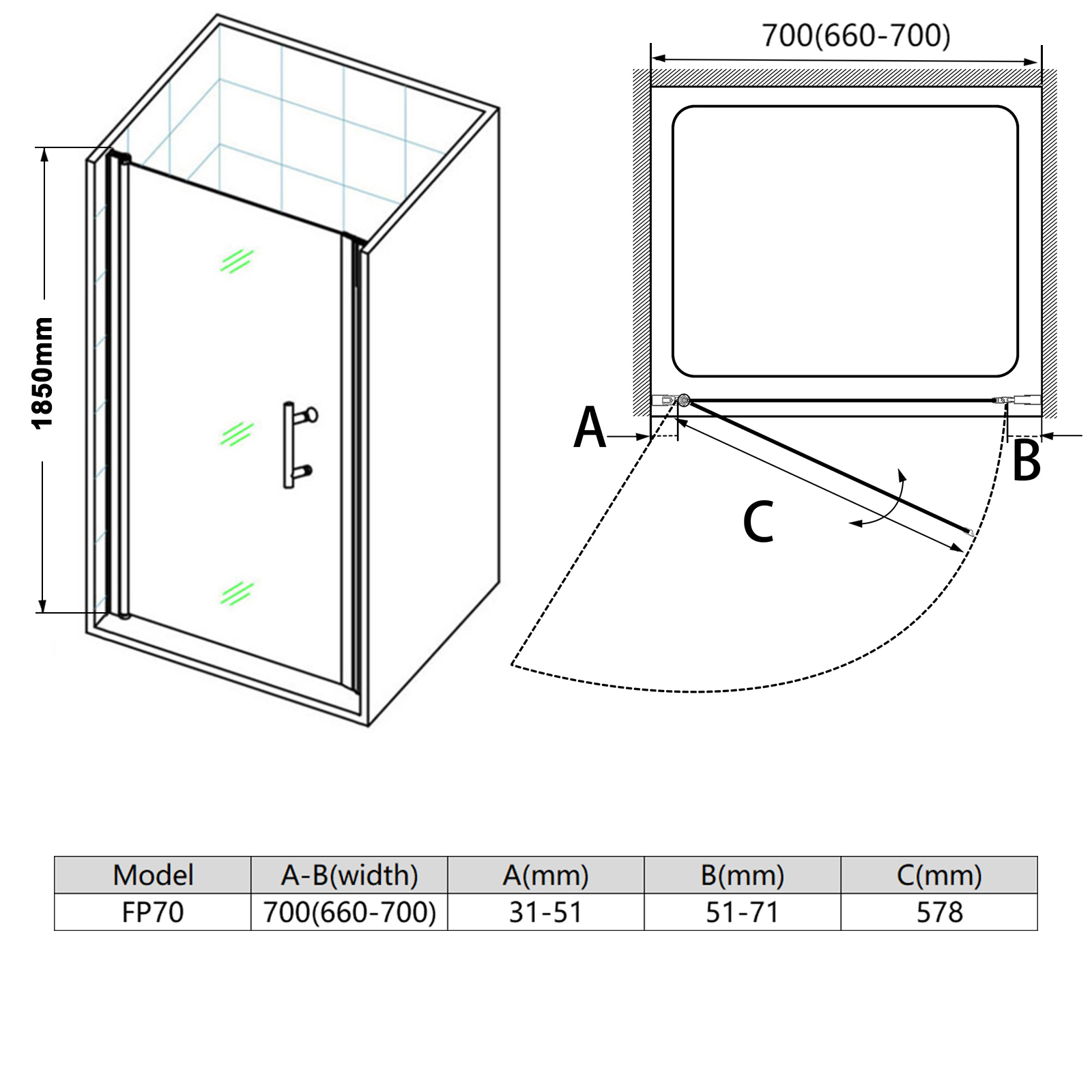 1850mm

700(660-700)

A

B

C

| Model | A-B(width) | A(mm) | B(mm) | C(mm) |
|---|---|---|---|---|
| FP70 | 700(660-700) | 31-51 | 51-71 | 578 |