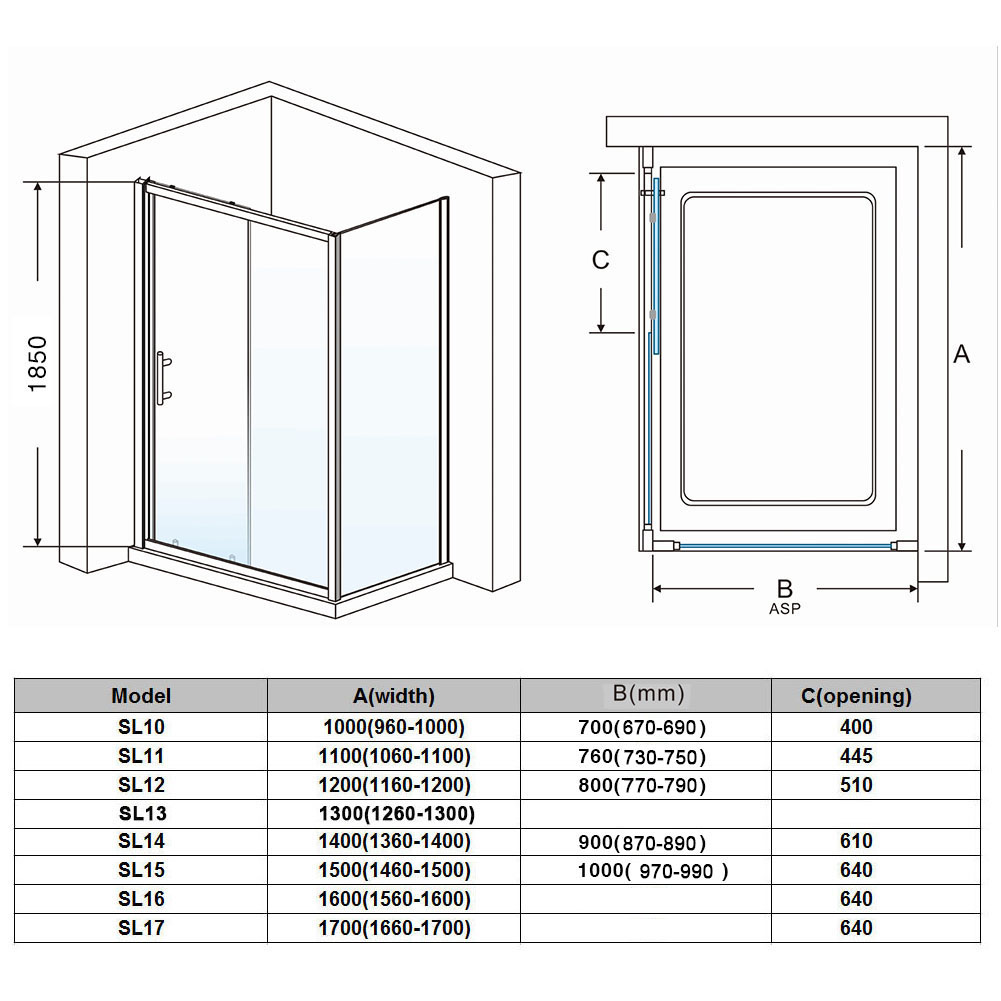 1850

C

A

B
ASP

| Model | A(width) | B(mm) | C(opening) |
|---|---|---|---|
| SL10 | 1000(960-1000) | 700(670-690) | 400 |
| SL11 | 1100(1060-1100) | 760(730-750) | 445 |
| SL12 | 1200(1160-1200) | 800(770-790) | 510 |
| SL13 | 1300(1260-1300) | | |
| SL14 | 1400(1360-1400) | 900(870-890) | 610 |
| SL15 | 1500(1460-1500) | 1000( 970-990 ) | 640 |
| SL16 | 1600(1560-1600) | | 640 |
| SL17 | 1700(1660-1700) | | 640 |