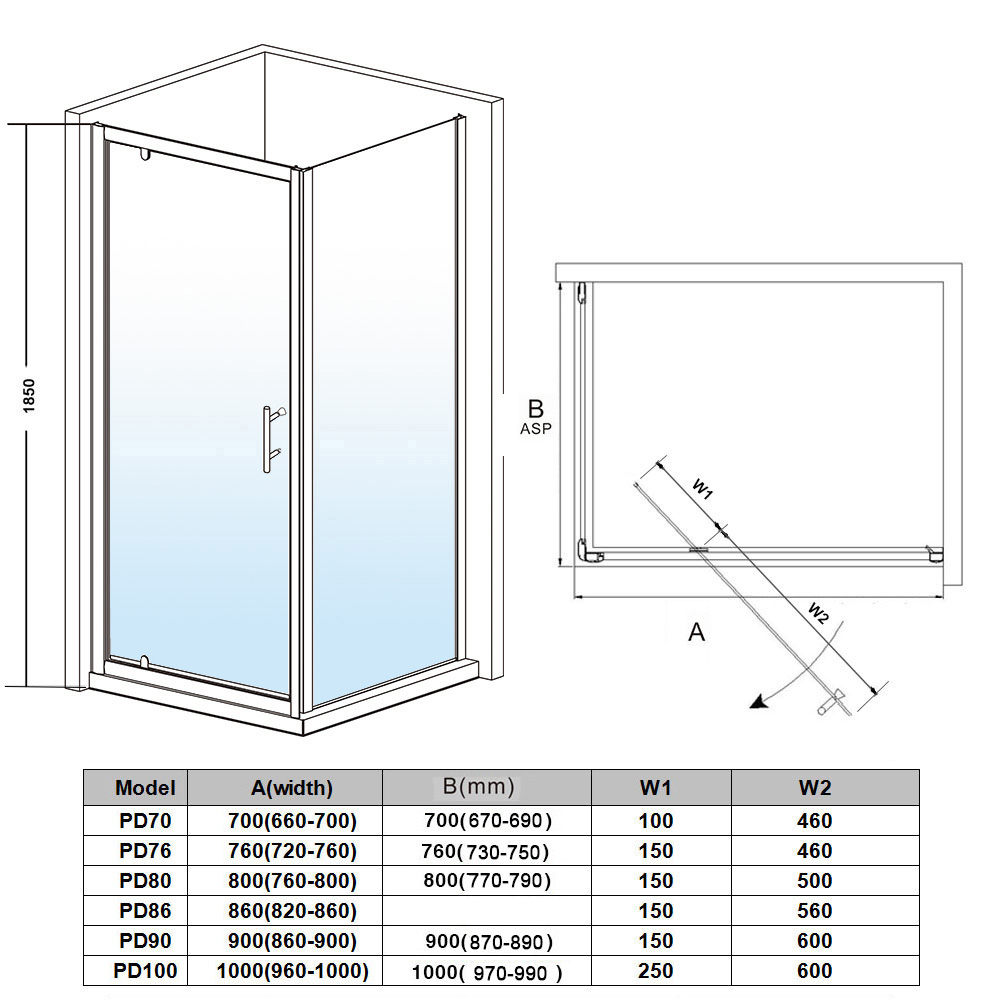 1850

B
ASP

W1

W2

A

| Model | A(width) | B(mm) | W1 | W2 |
|---|---|---|---|---|
| PD70 | 700(660-700) | 700(670-690) | 100 | 460 |
| PD76 | 760(720-760) | 760(730-750) | 150 | 460 |
| PD80 | 800(760-800) | 800(770-790) | 150 | 500 |
| PD86 | 860(820-860) | | 150 | 560 |
| PD90 | 900(860-900) | 900(870-890) | 150 | 600 |
| PD100 | 1000(960-1000) | 1000( 970-990 ) | 250 | 600 |