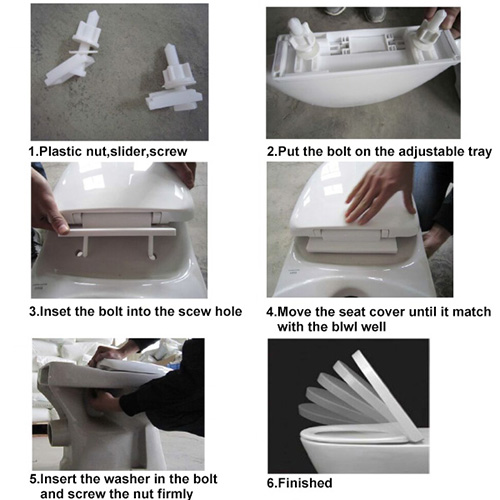 1.Plastic nut,slider,screw

2.Put the bolt on the adjustable tray

3.Inset the bolt into the scew hole

4.Move the seat cover until it match with the blwl well

5.Insert the washer in the bolt and screw the nut firmly

6.Finished